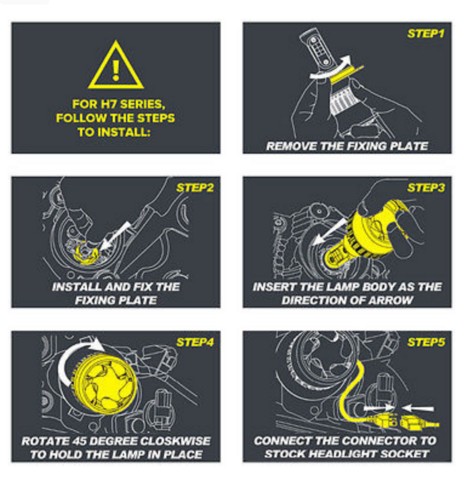 FOR H7 SERIES, FOLLOW THE STEPS TO INSTALL:

STEP1

REMOVE THE FIXING PLATE

STEP2

INSTALL AND FIX THE FIXING PLATE

STEP3

INSERT THE LAMP BODY AS THE DIRECTION OF ARROW

STEP4

ROTATE 45 DEGREE CLOSKWISE TO HOLD THE LAMP IN PLACE

STEP5

CONNECT THE CONNECTOR TO STOCK HEADLIGHT SOCKET