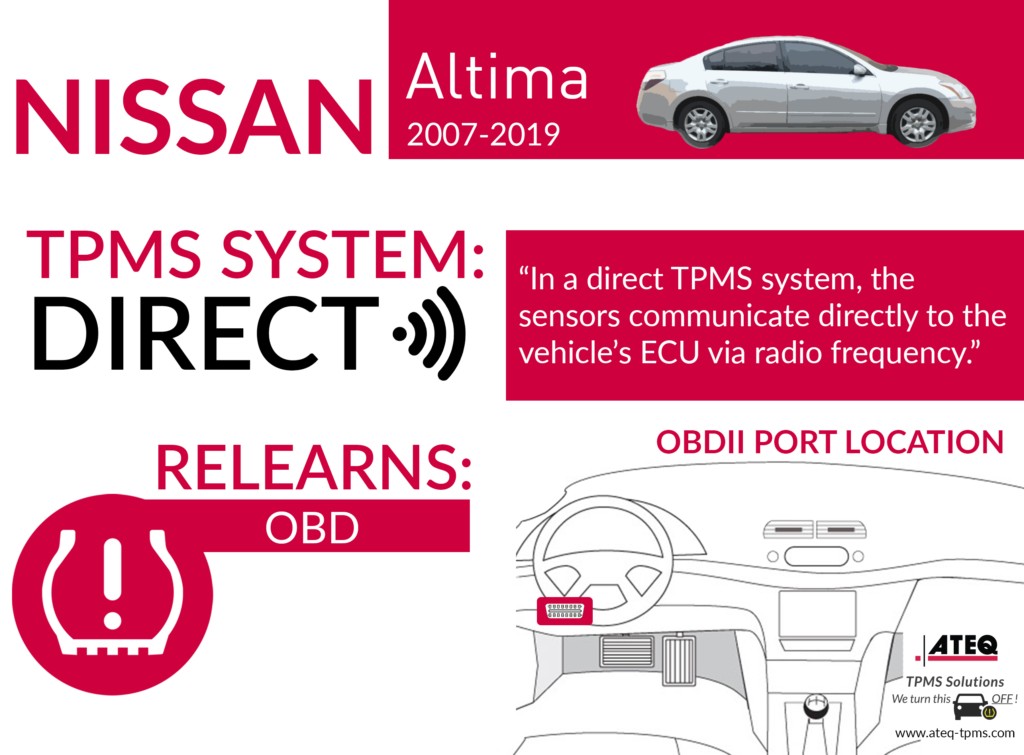 NISSAN

Altima
2007-2019

TPMS SYSTEM:
DIRECT

"In a direct TPMS system, the sensors communicate directly to the vehicle's ECU via radio frequency."

RELEARNS:
OBD

OBDII PORT LOCATION

ATEQ
TPMS Solutions
We turn this OFF !
www.ateq-tpms.com